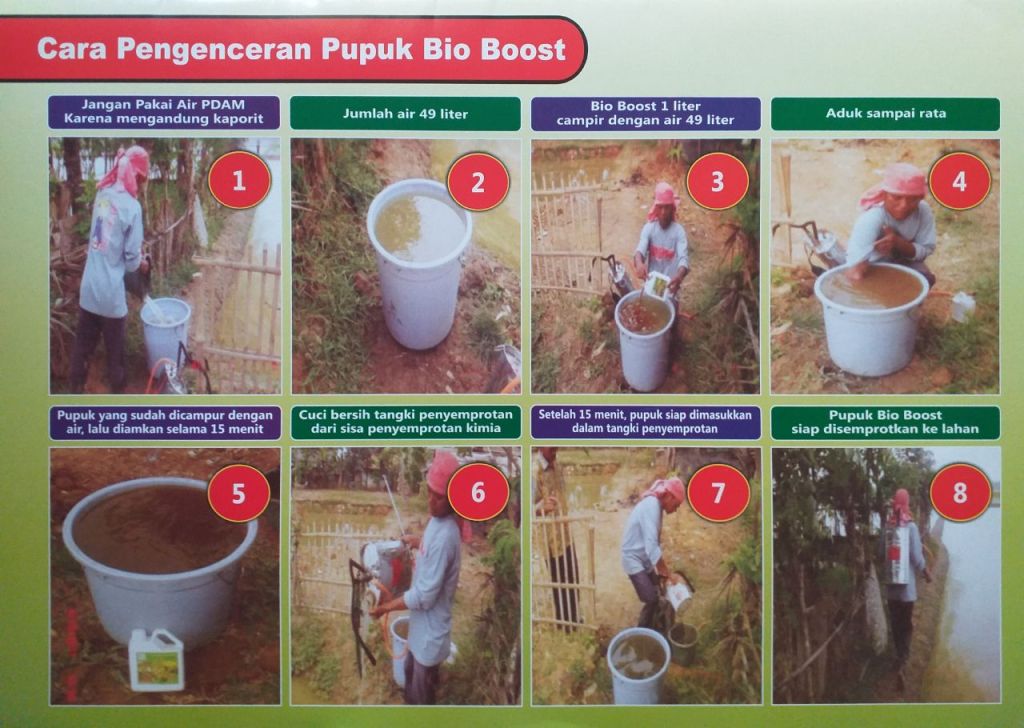 Cara Pengenceran Pupuk Bio Boost

Jangan Pakai Air PDAM Karena mengandung kaporit

1

Jumlah air 49 liter

2

Bio Boost 1 liter campir dengan air 49 liter

3

Aduk sampai rata

4

Pupuk yang sudah dicampur dengan air, lalu diamkan selama 15 menit

5

Cuci bersih tangki penyemprotan dari sisa penyemprotan kimia

6

Setelah 15 menit, pupuk siap dimasukkan dalam tangki penyemprotan

7

Pupuk Bio Boost siap disemprotkan ke lahan

8